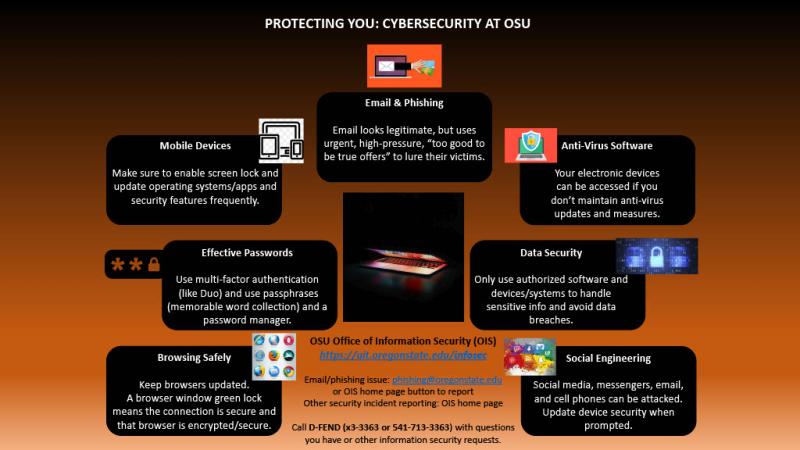 PROTECTING YOU: CYBERSECURITY AT OSU

Email & Phishing

Email looks legitimate, but uses urgent, high-pressure, "too good to be true offers" to lure their victims.

Mobile Devices

Make sure to enable screen lock and update operating systems/apps and security features frequently.

Anti-Virus Software

Your electronic devices can be accessed if you don't maintain anti-virus updates and measures.

Effective Passwords

Use multi-factor authentication (like Duo) and use passphrases (memorable word collection) and a password manager.

Data Security

Only use authorized software and devices/systems to handle sensitive info and avoid data breaches.

Browsing Safely

Keep browsers updated. A browser window green lock means the connection is secure and that browser is encrypted/secure.

OSU Office of Information Security (OIS)
https://uit.oregonstate.edu/infosec

Email/phishing issue: phishing@oregonstate.edu or OIS home page button to report
Other security incident reporting: OIS home page

Call D-FEND (x3-3363 or 541-713-3363) with questions you have or other information security requests.

Social Engineering

Social media, messengers, email, and cell phones can be attacked. Update device security when prompted.